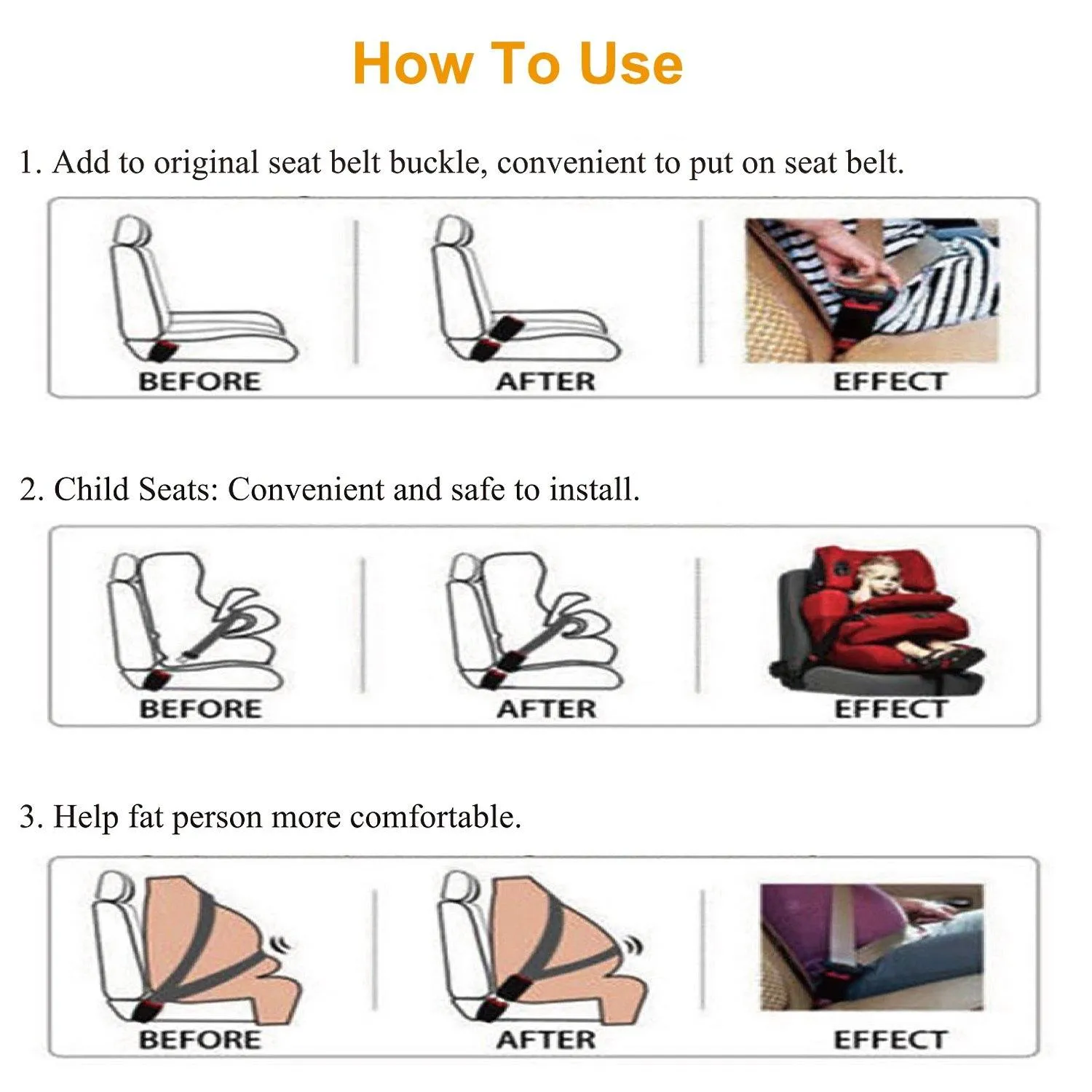 How To Use

1. Add to original seat belt buckle, convenient to put on seat belt.

BEFORE

AFTER

EFFECT

2. Child Seats: Convenient and safe to install.

BEFORE

AFTER

EFFECT

3. Help fat person more comfortable.

BEFORE

AFTER

EFFECT